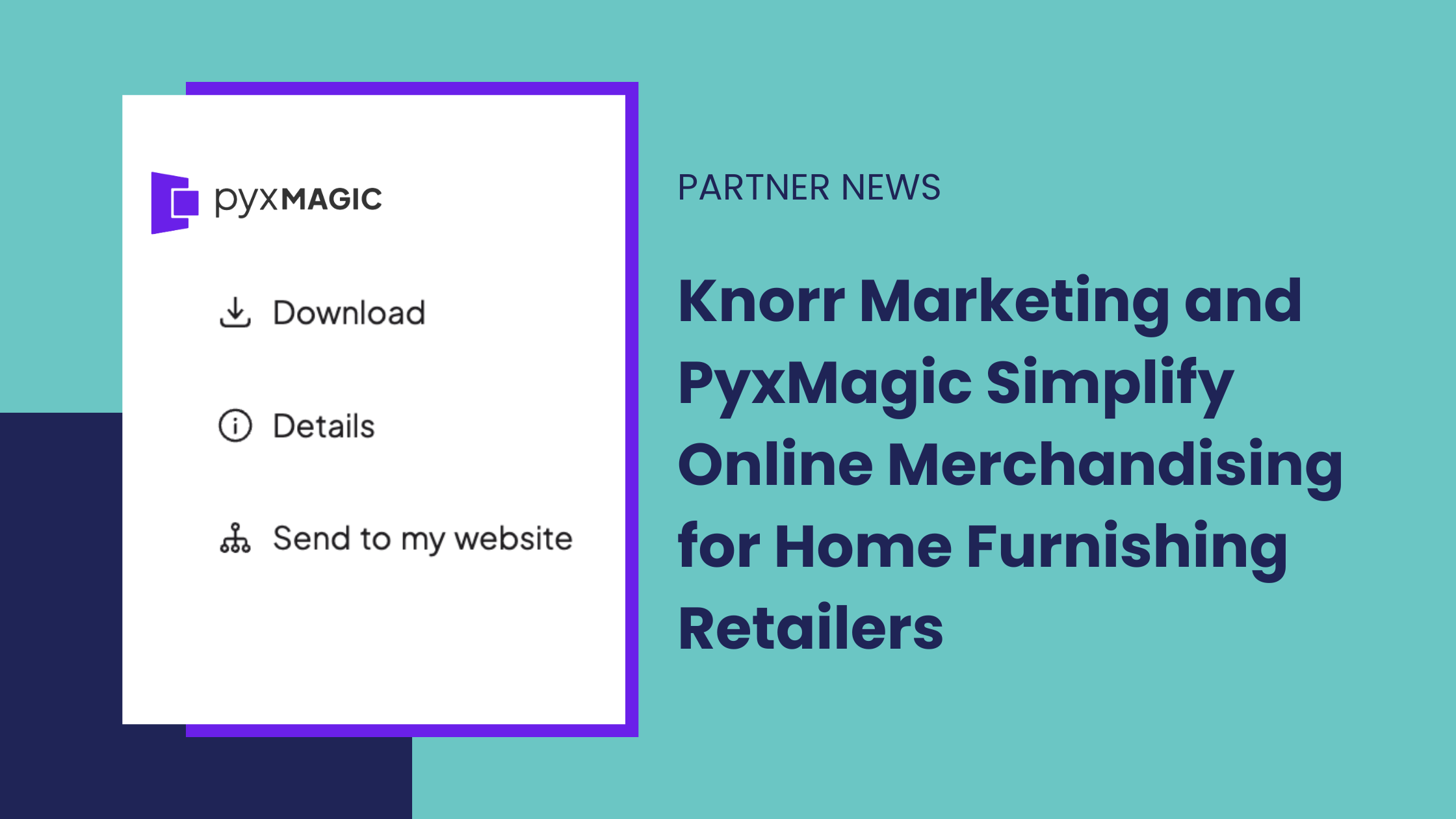 pyxMAGIC

Download

Details

Send to my website

PARTNER NEWS

Knorr Marketing and PyxMagic Simplify Online Merchandising for Home Furnishing Retailers